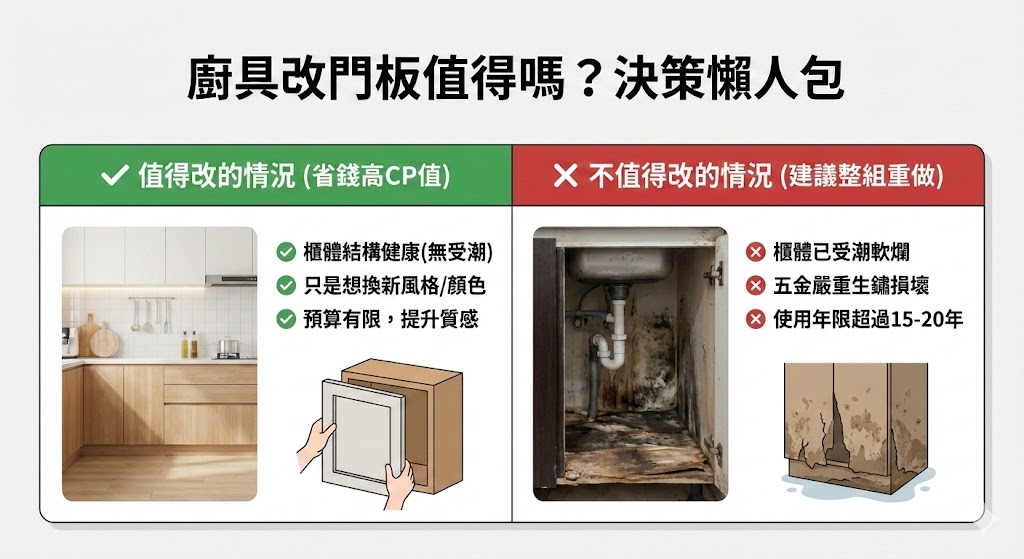 廚具改門板值得嗎？決策懶人包

✓ 值得改的情況 (省錢高CP值)

櫃體結構健康(無受潮)
只是想換新風格/顏色
預算有限，提升質感

✕ 不值得改的情況 (建議整組重做)

櫃體已受潮軟爛
五金嚴重生鏽損壞
使用年限超過15-20年